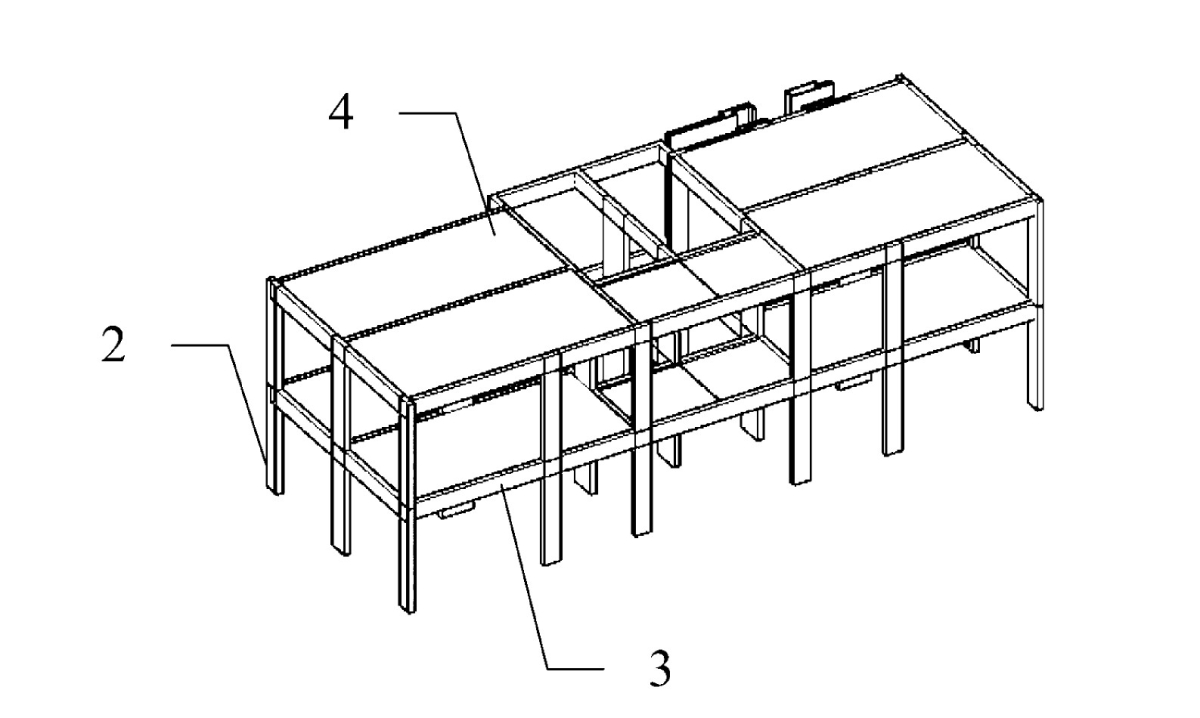 4
2
3