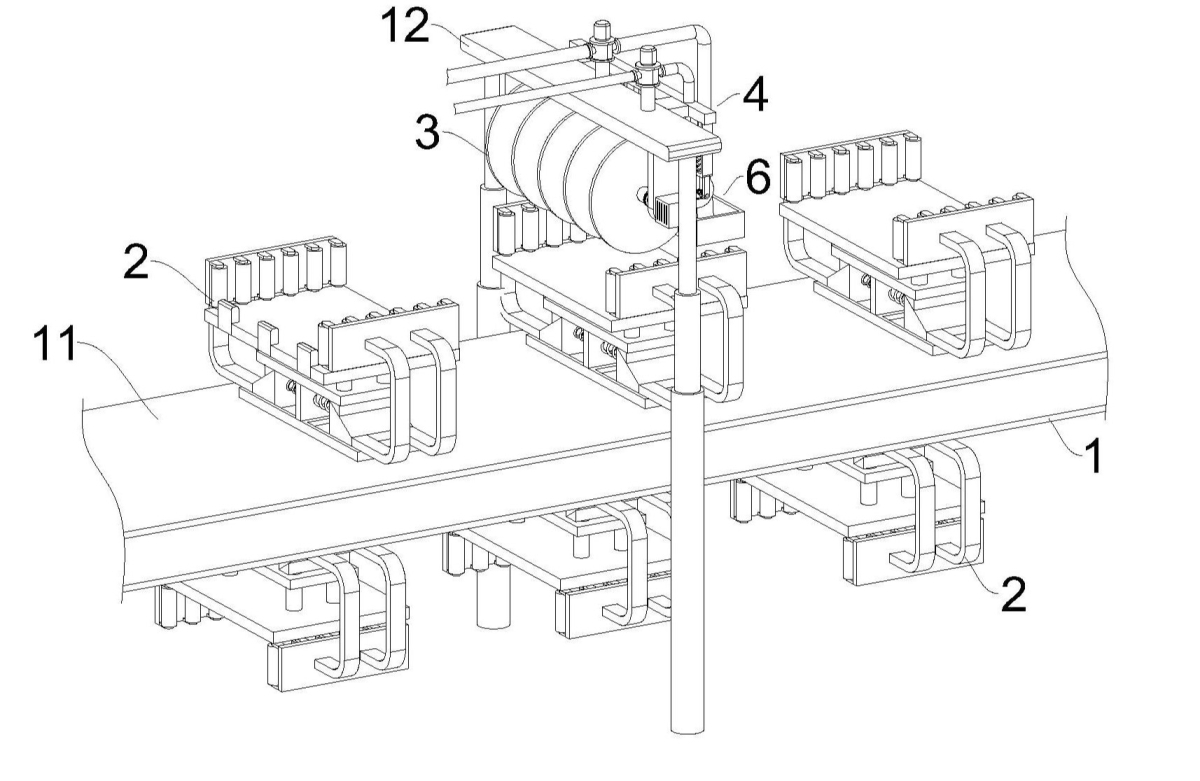 12
4
3
6
2
11
1
2