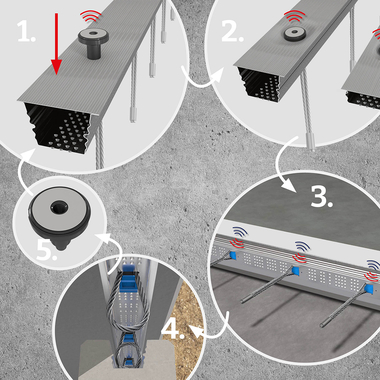 1.

2.

3.

4.

5.