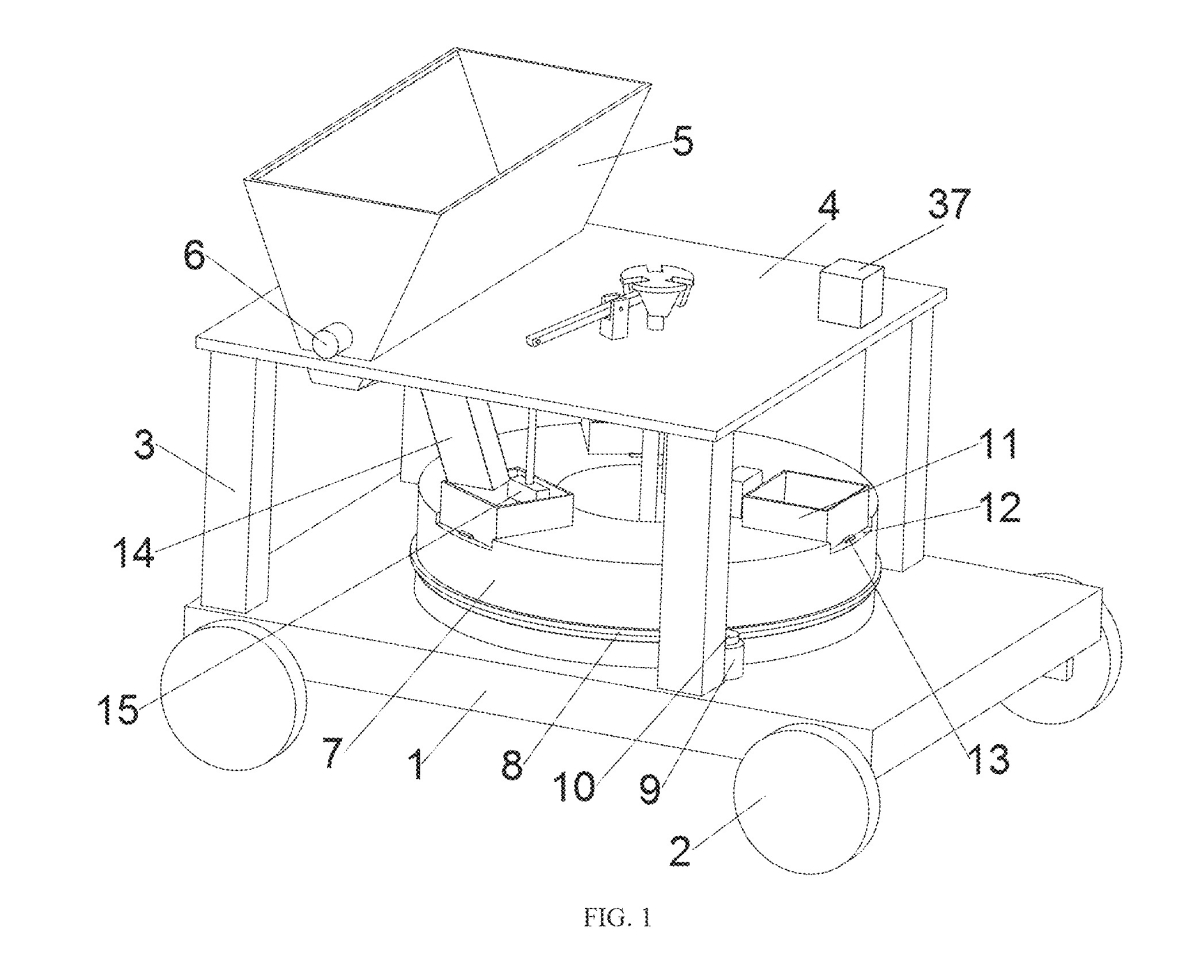 5
4
37
6
3
11
14
12
15
7
1
8
10
9
13
2
FIG. 1