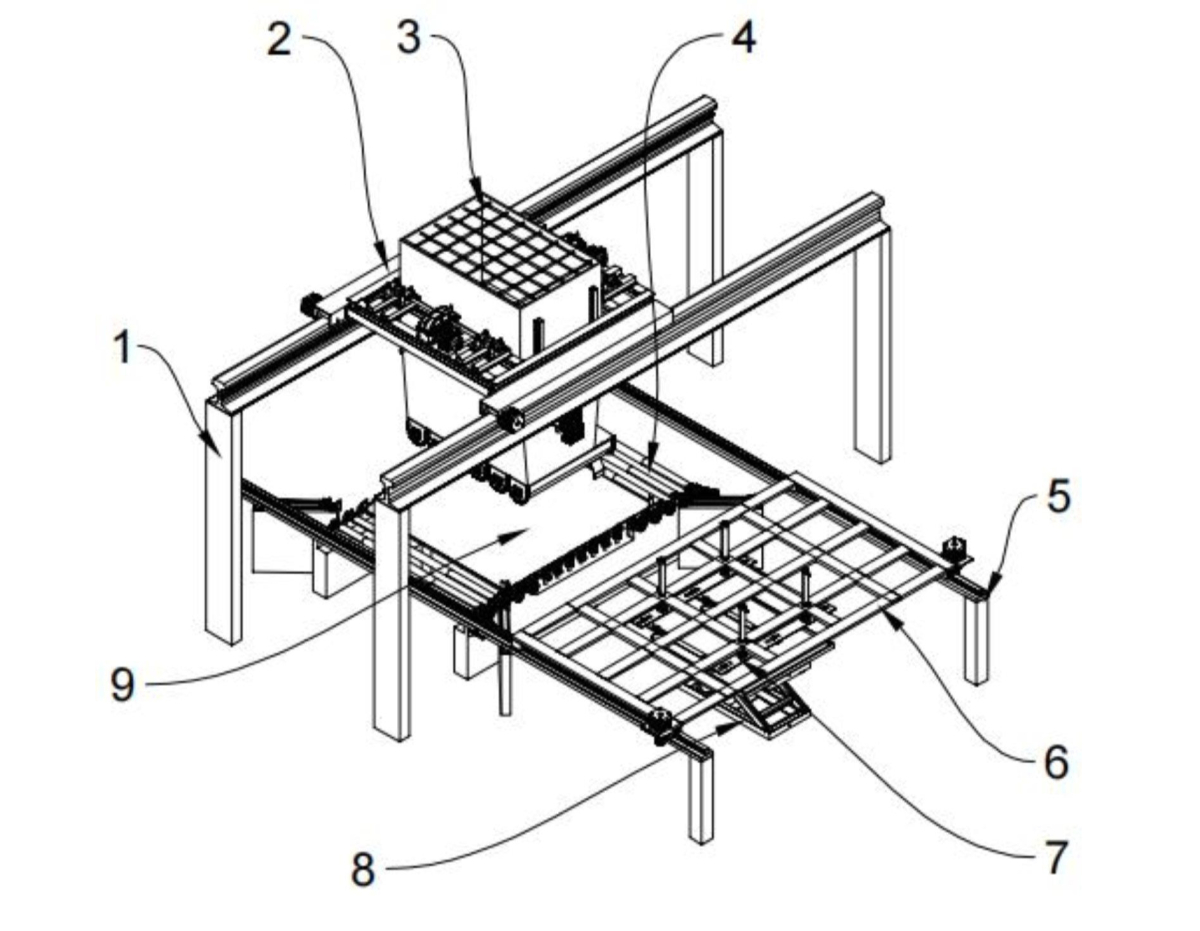 2
3
4
1
5
9
6
8
7