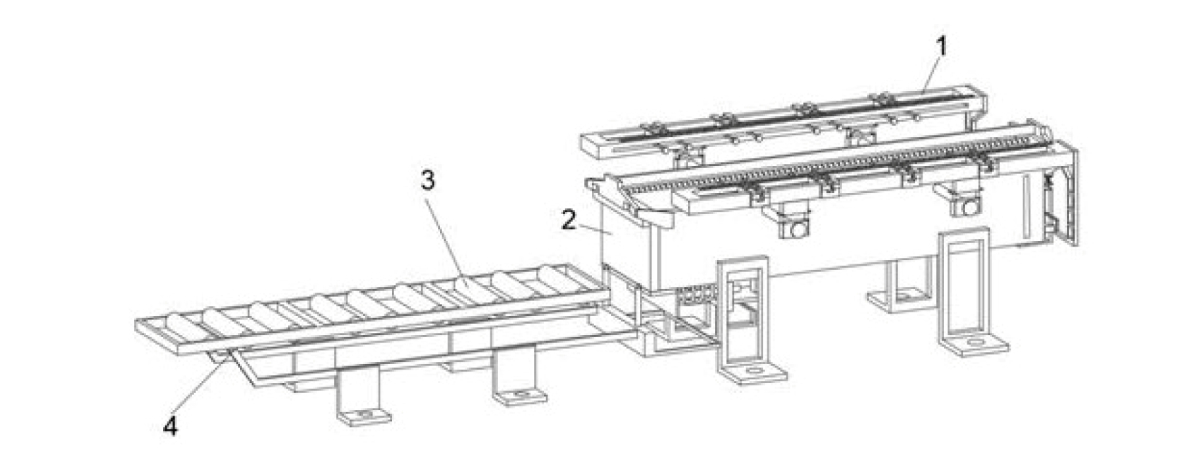 1
3
2
4