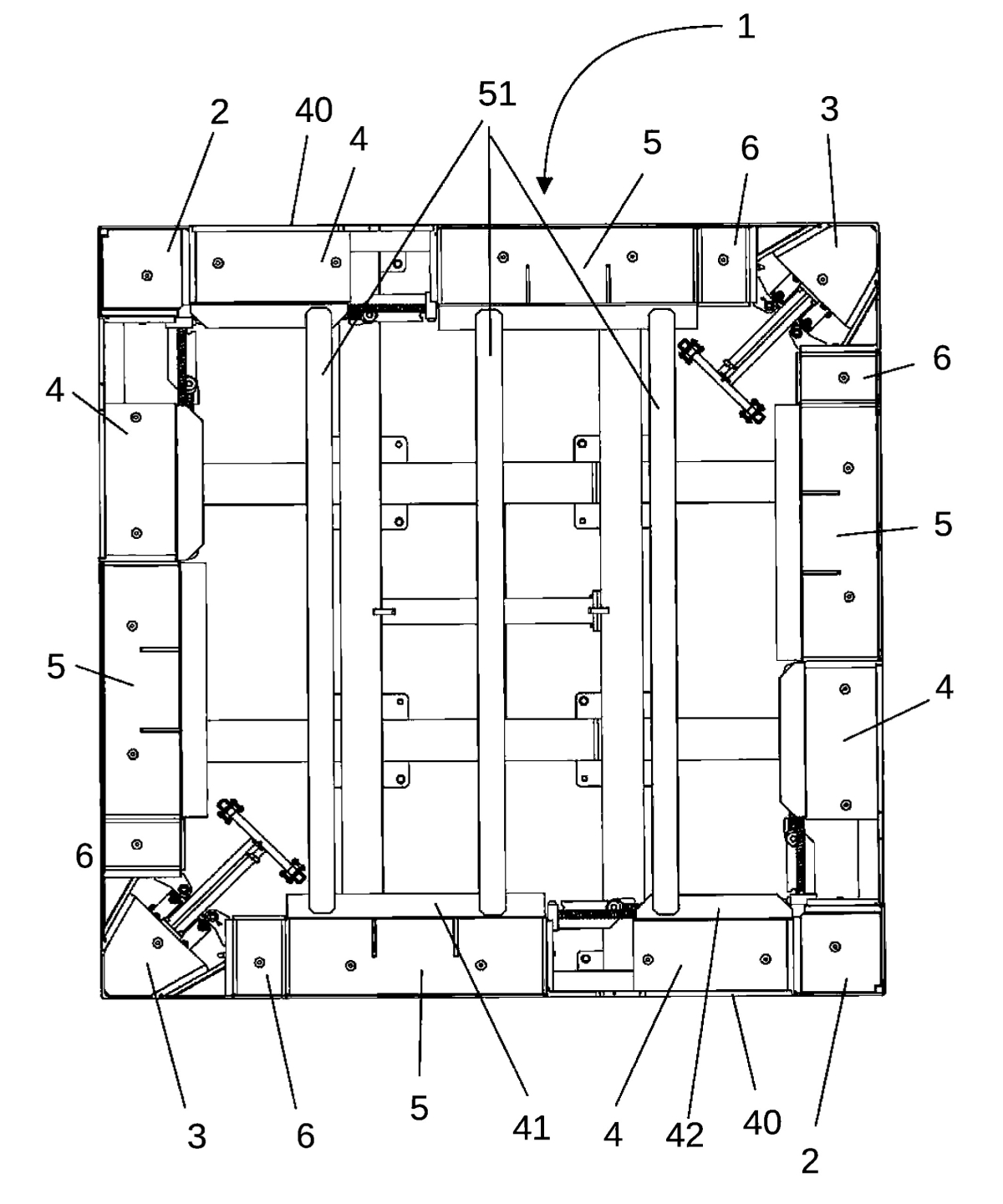 1
2
40
4
51
5
6
3
4
6
5
5
4
6
3
6
5
41
4
42
40
2