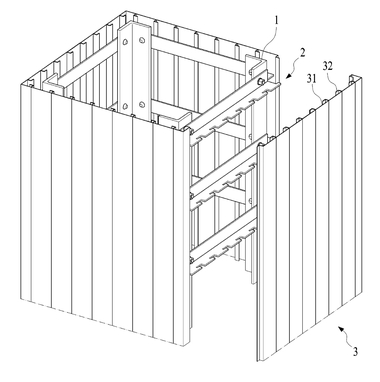 1
2
32
31
3