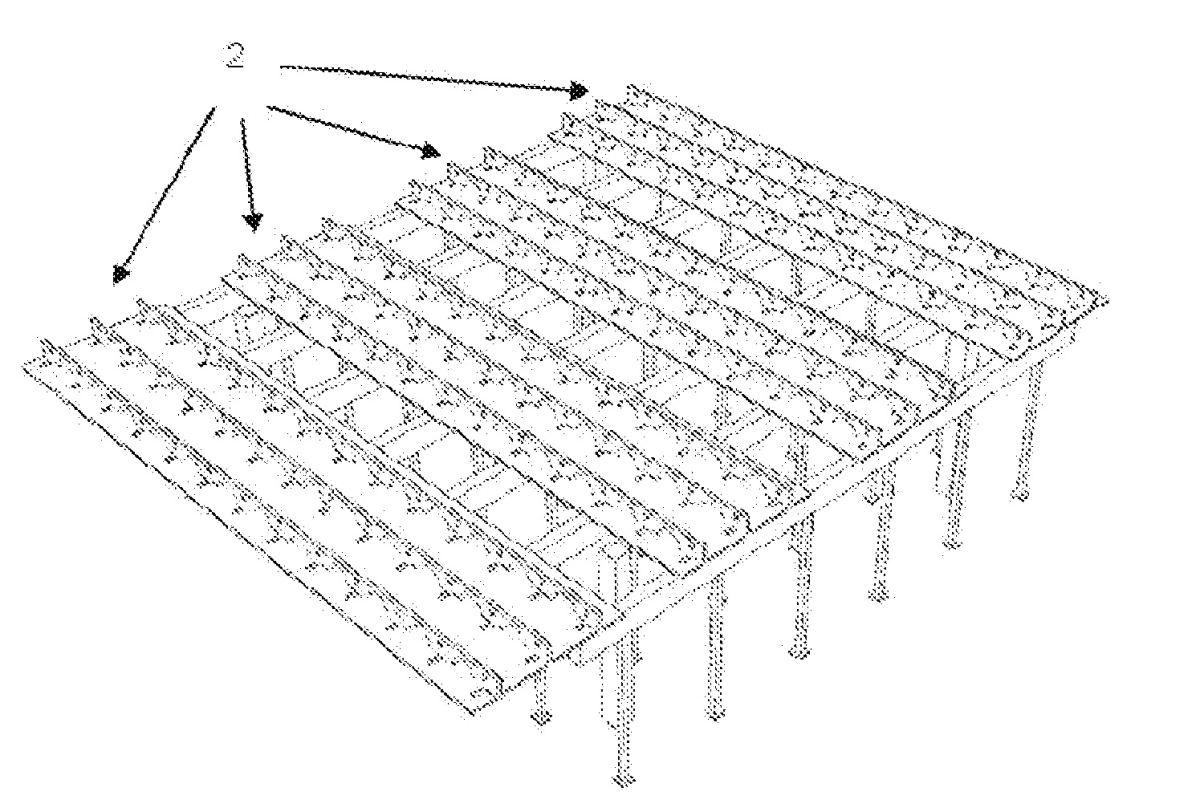 2