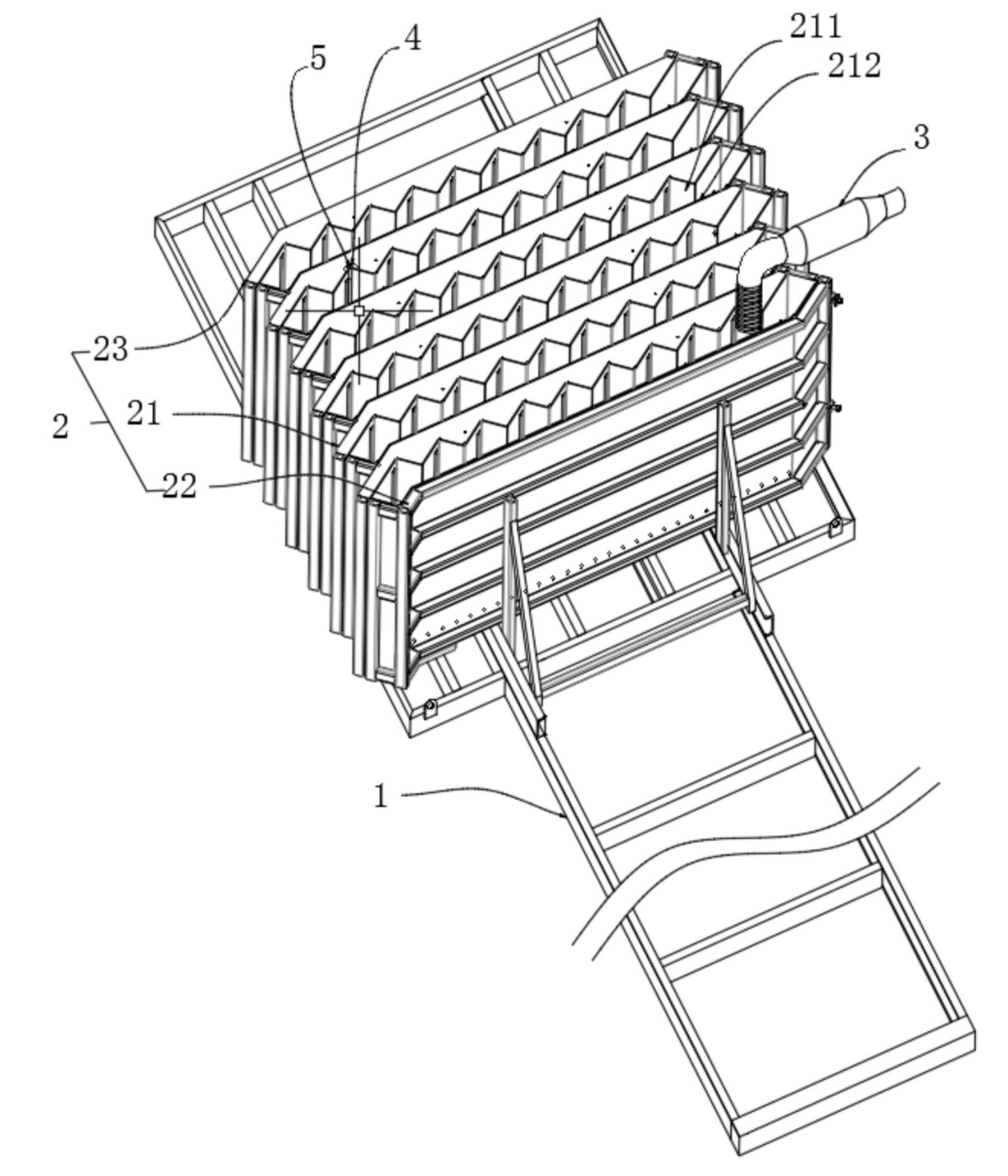 5
4
211
212
3
23
2
21
22
1