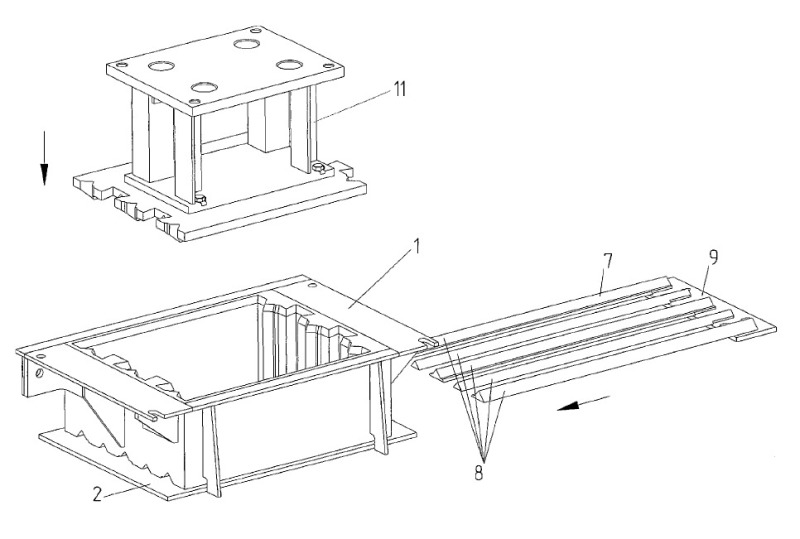 11

1

7

9

8

2