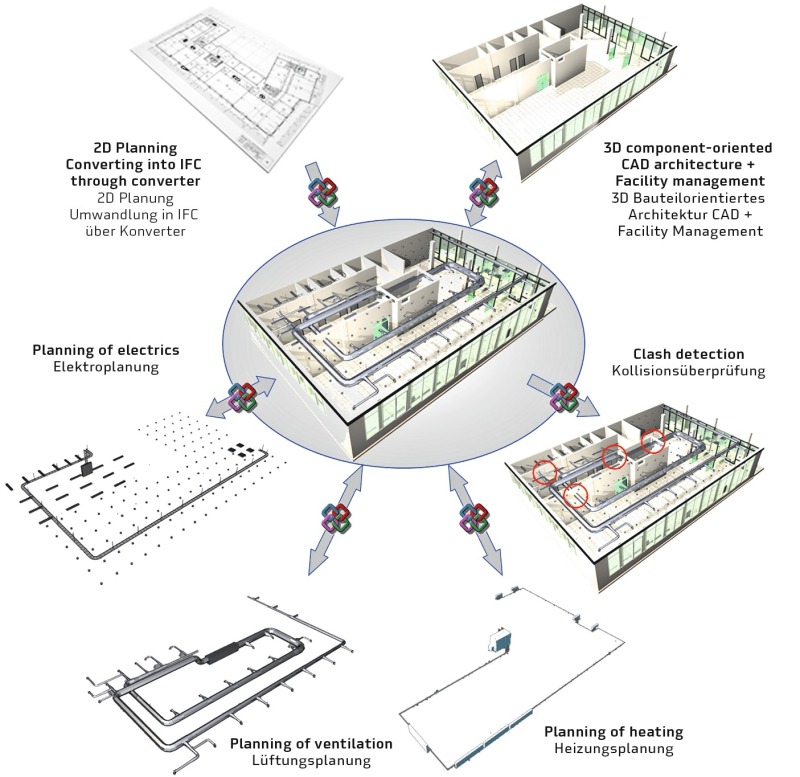 2D Planning
Converting into IFC through converter
2D Planung
Umwandlung in IFC über Konverter

3D component-oriented CAD architecture + Facility management
3D Bauteilorientiertes Architektur CAD + Facility Management

Planning of electrics
Elektroplanung

Clash detection
Kollisionsüberprüfung

Planning of ventilation
Lüftungsplanung

Planning of heating
Heizungsplanung