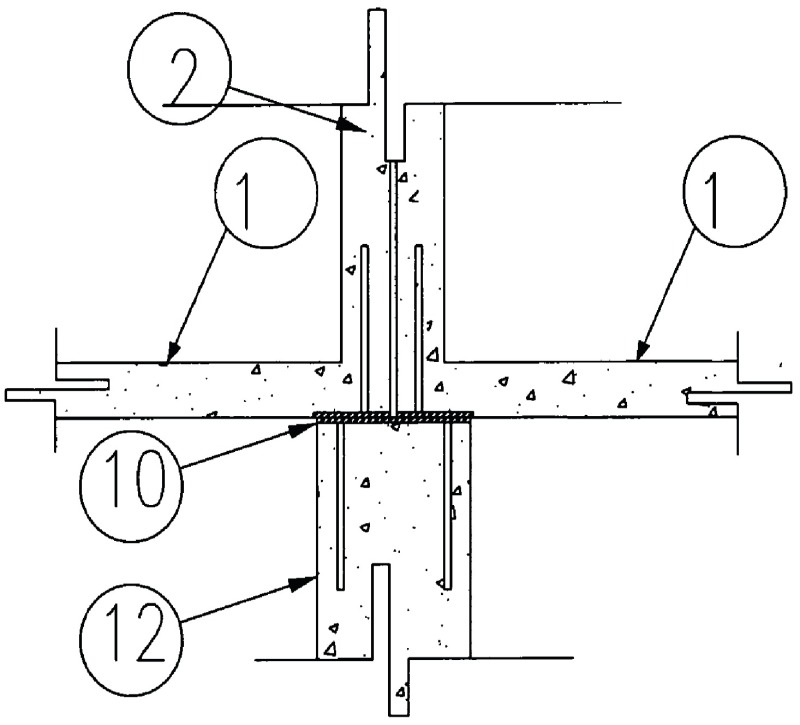 2
1
1
10
12