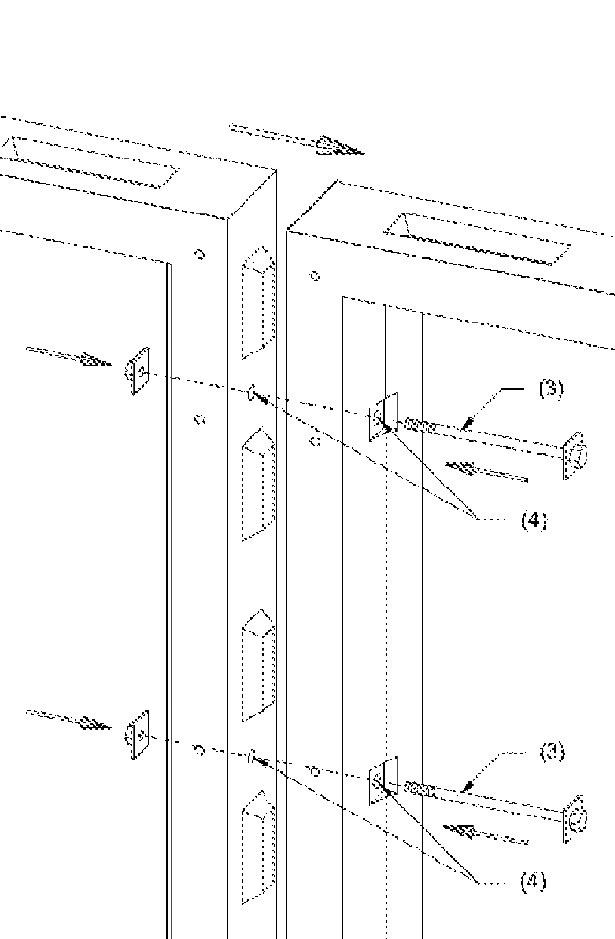 (3)

(4)

(3)

(4)