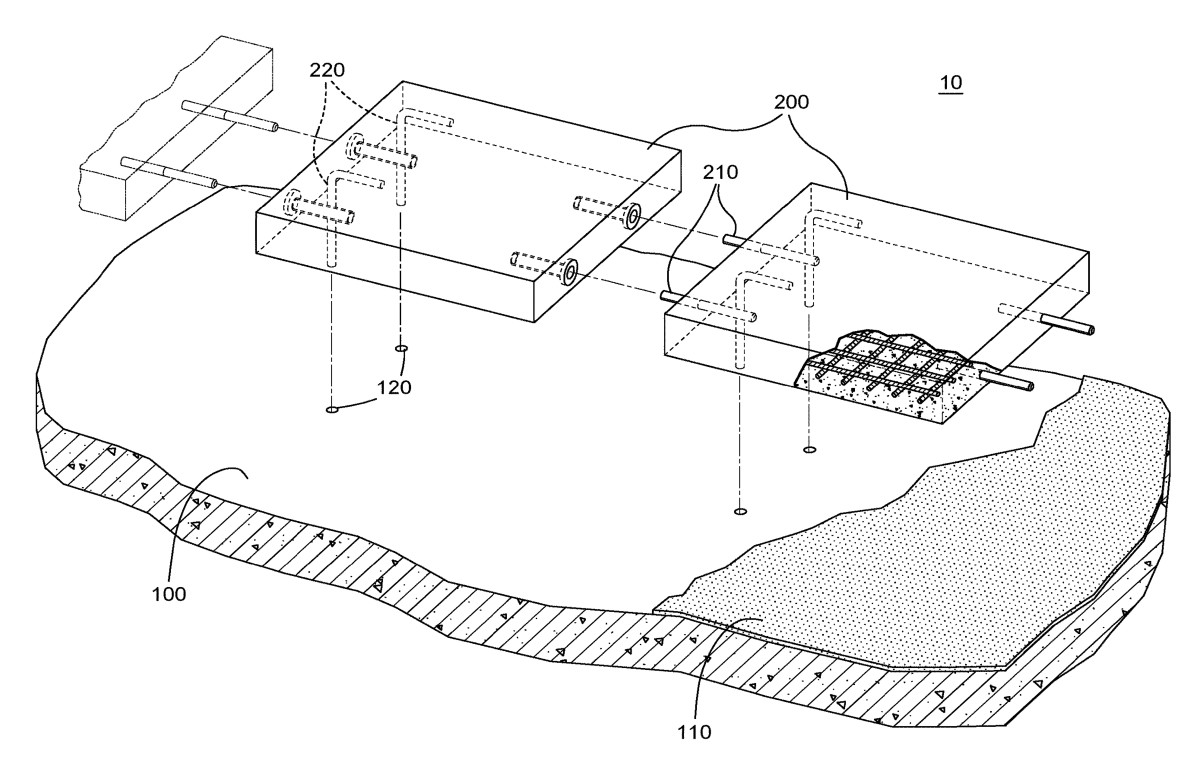 220
10
200
210
120
120
100
110