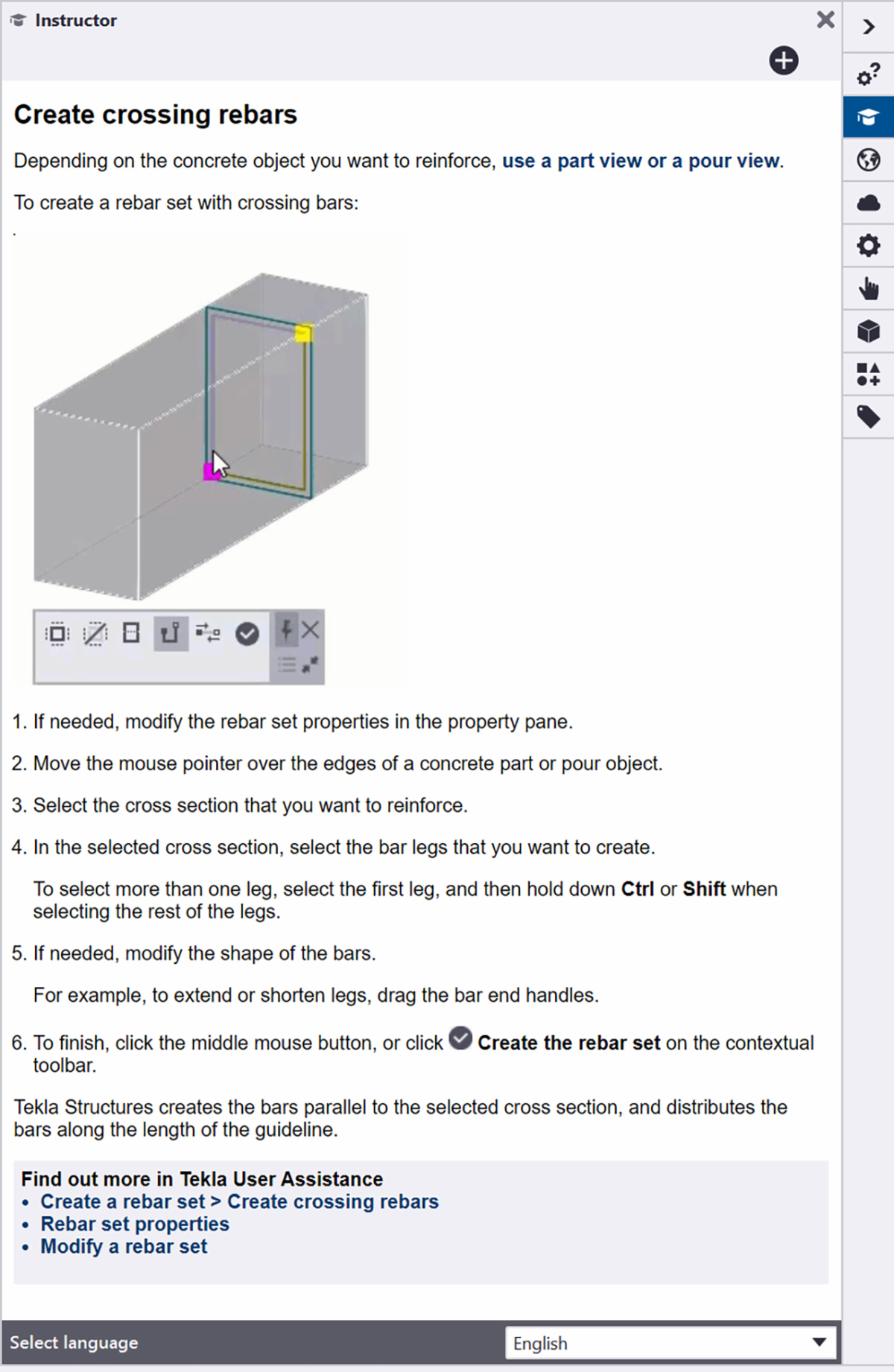 Instructor

Create crossing rebars

Depending on the concrete object you want to reinforce, use a part view or a pour view.

To create a rebar set with crossing bars:

.

1. If needed, modify the rebar set properties in the property pane.

2. Move the mouse pointer over the edges of a concrete part or pour object.

3. Select the cross section that you want to reinforce.

4. In the selected cross section, select the bar legs that you want to create.

To select more than one leg, select the first leg, and then hold down Ctrl or Shift when selecting the rest of the legs.

5. If needed, modify the shape of the bars.

For example, to extend or shorten legs, drag the bar end handles.

6. To finish, click the middle mouse button, or click Create the rebar set on the contextual toolbar.

Tekla Structures creates the bars parallel to the selected cross section, and distributes the bars along the length of the guideline.

Find out more in Tekla User Assistance
• Create a rebar set > Create crossing rebars
• Rebar set properties
• Modify a rebar set

Select language
English