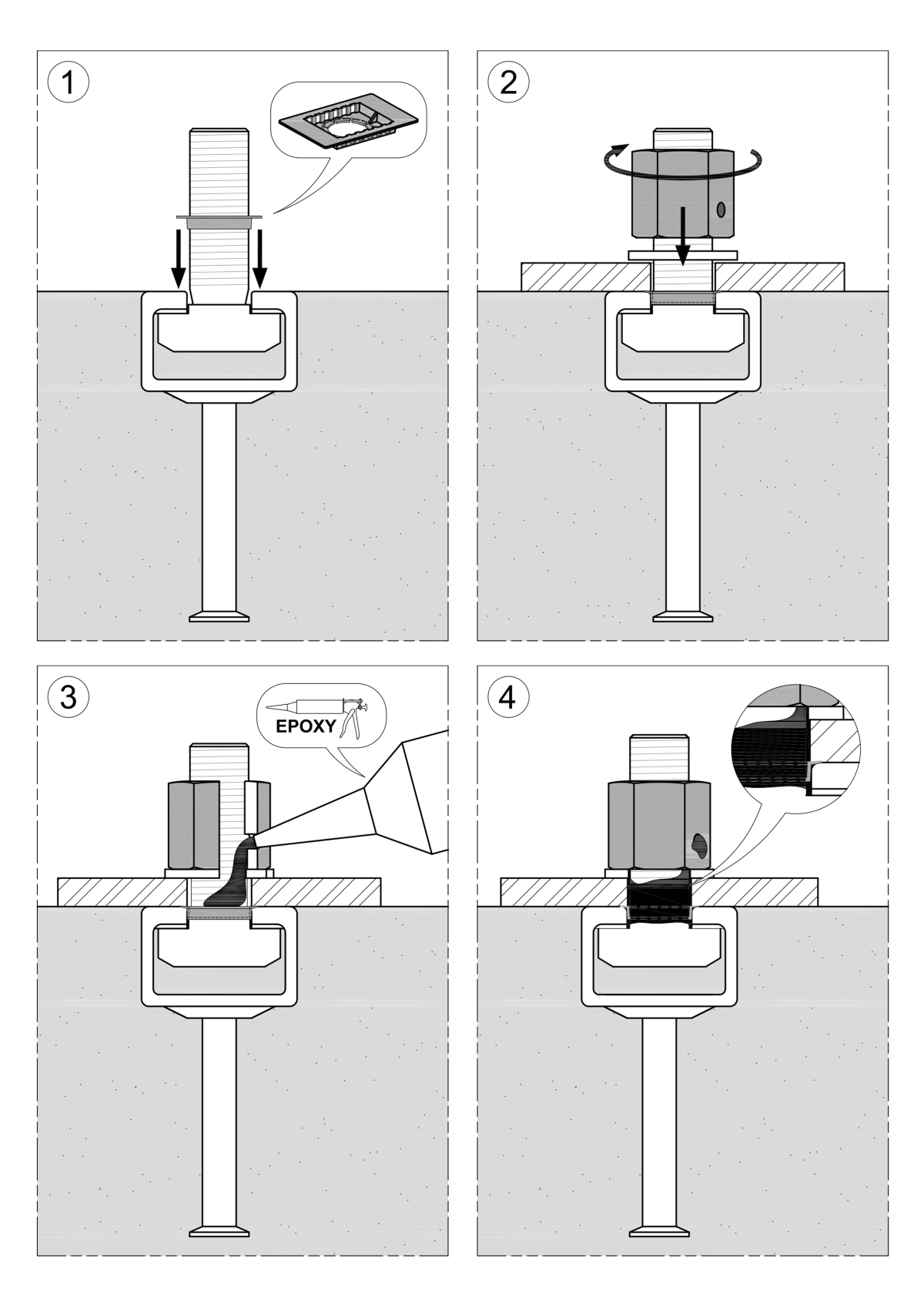 1

2

3

EPOXY

4