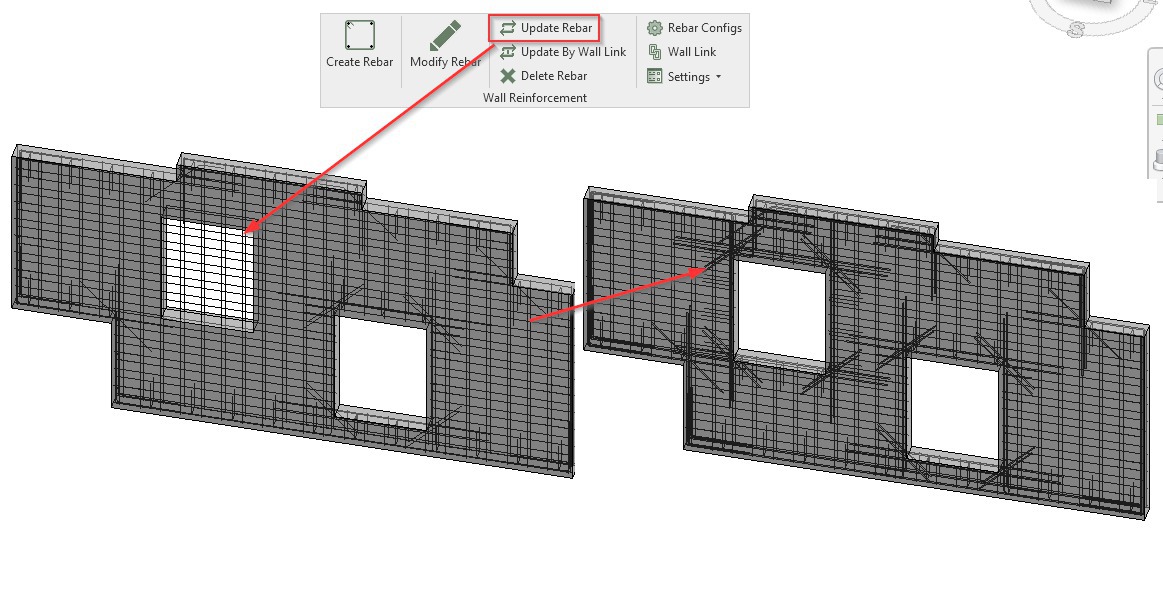 Create Rebar
Modify Rebar
Update Rebar
Update By Wall Link
Delete Rebar
Rebar Configs
Wall Link
Settings
Wall Reinforcement