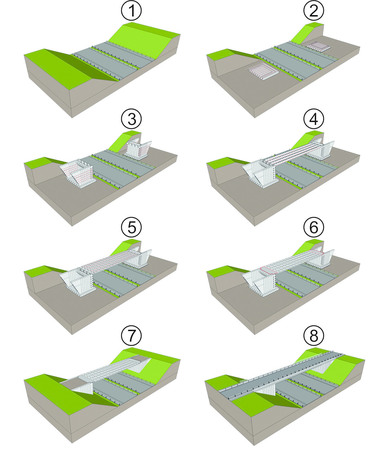 1
2
3
4
5
6
7
8