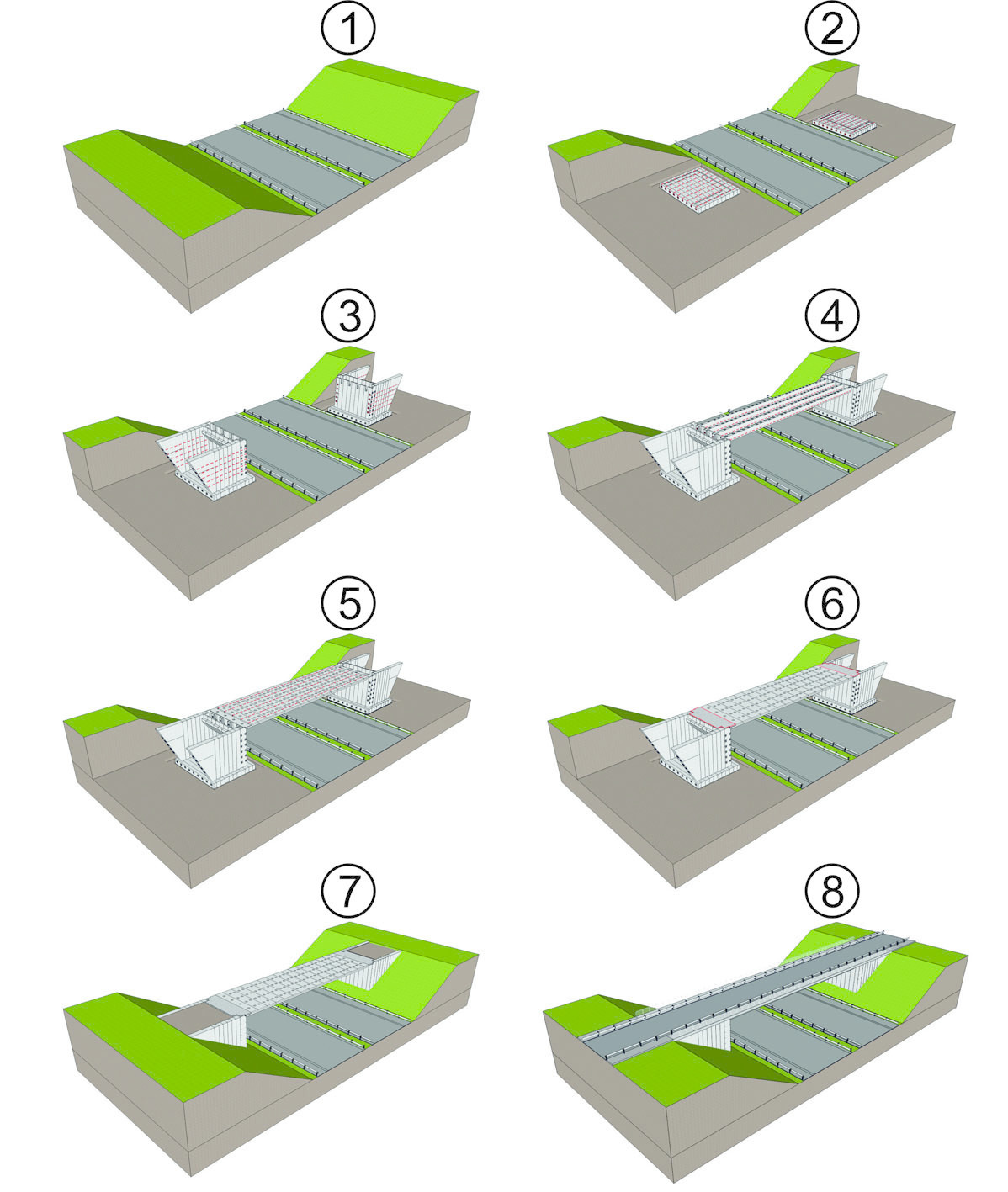 1
2
3
4
5
6
7
8