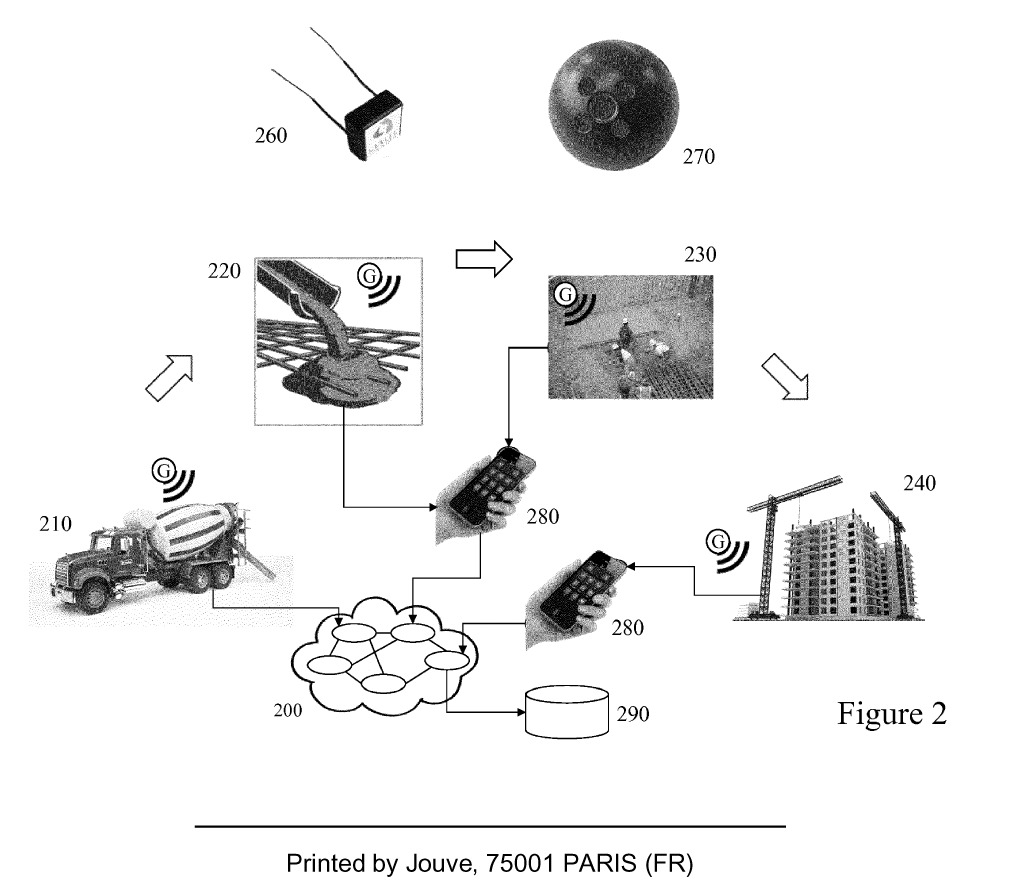 260

270

220

G

230

G

G

210

280

240

G

280

200

290

Figure 2

Printed by Jouve, 75001 PARIS (FR)