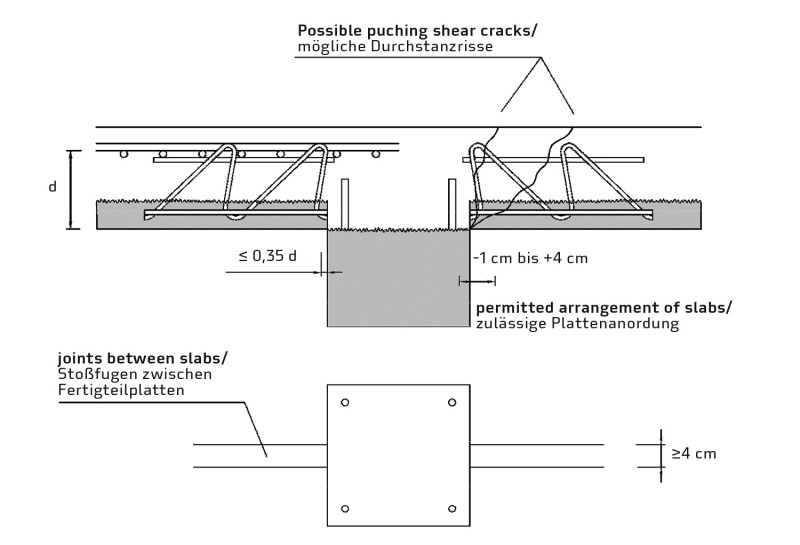 Possible puching shear cracks/
mögliche Durchstanzrisse

d

≤ 0,35 d

-1 cm bis +4 cm

permitted arrangement of slabs/
zulässige Plattenanordung

joints between slabs/
Stoßfugen zwischen
Fertigteilplatten

≥4 cm